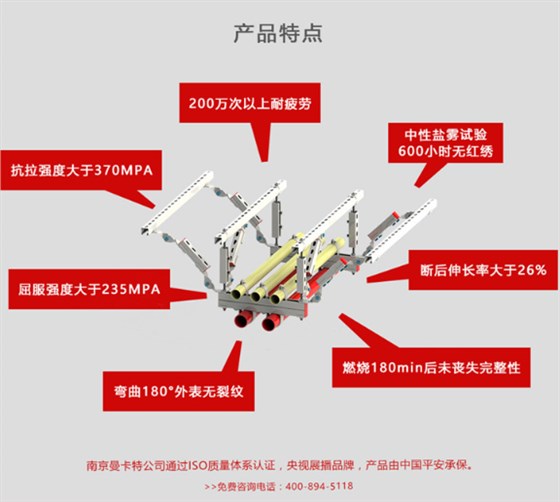 产品特点

200万次以上耐疲劳

中性盐雾试验
600小时无红绣

抗拉强度大于370MPA

断后伸长率大于26%

屈服强度大于235MPA

燃烧180min后未丧失完整性

弯曲180°外表无裂纹

南京曼卡特公司通过ISO质量体系认证，央视展播品牌，产品由中国平安承保。

>>免费咨询电话：400-894-5118