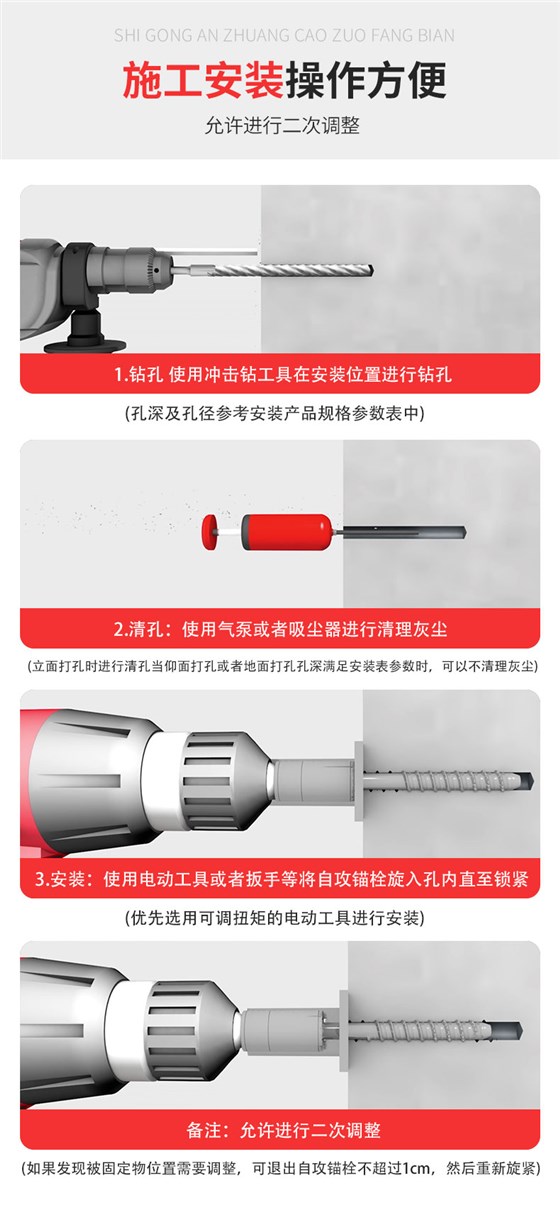 SHI GONG AN ZHUANG CAO ZUO FANG BIAN

施工安装操作方便

允许进行二次调整

1.钻孔 使用冲击钻工具在安装位置进行钻孔

(孔深及孔径参考安装产品规格参数表中)

2.清孔：使用气泵或者吸尘器进行清理灰尘

(立面打孔时进行清孔当仰面打孔或者地面打孔孔深满足安装表参数时，可以不清理灰尘)

3.安装：使用电动工具或者扳手等将自攻锚栓旋入孔内直至锁紧

(优先选用可调扭矩的电动工具进行安装)

备注：允许进行二次调整

(如果发现被固定物位置需要调整，可退出自攻锚栓不超过1cm，然后重新旋紧)